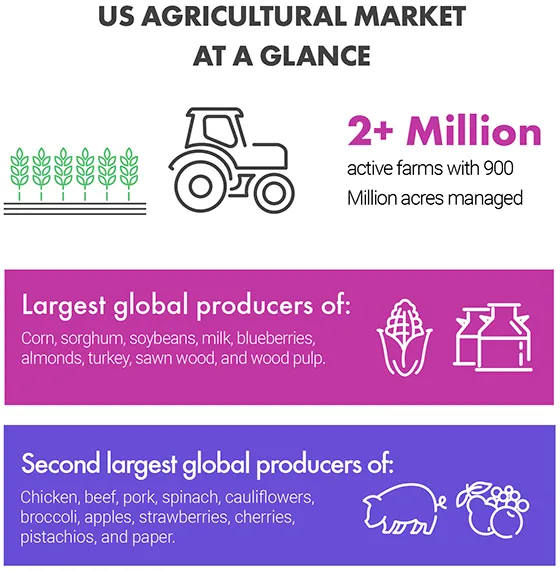 US AGRICULTURAL MARKET AT A GLANCE

2+ Million
active farms with 900 Million acres managed

Largest global producers of:
Corn, sorghum, soybeans, milk, blueberries, almonds, turkey, sawn wood, and wood pulp.

Second largest global producers of:
Chicken, beef, pork, spinach, cauliflowers, broccoli, apples, strawberries, cherries, pistachios, and paper.