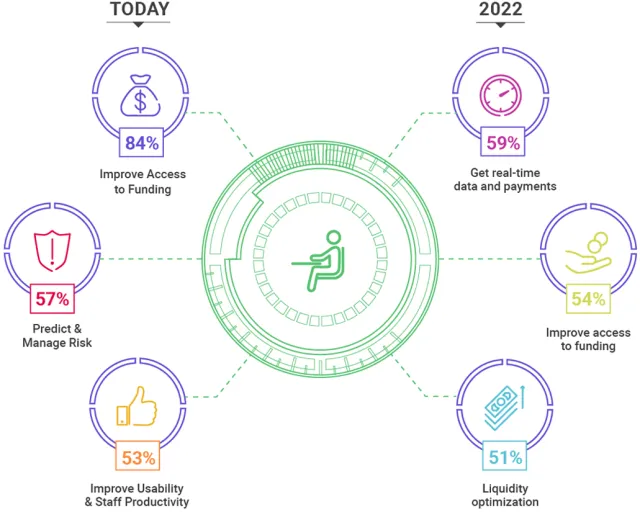 TODAY

84%

Improve Access to Funding

57%

Predict & Manage Risk

53%

Improve Usability & Staff Productivity

2022

59%

Get real-time data and payments

54%

Improve access to funding

51%

Liquidity optimization