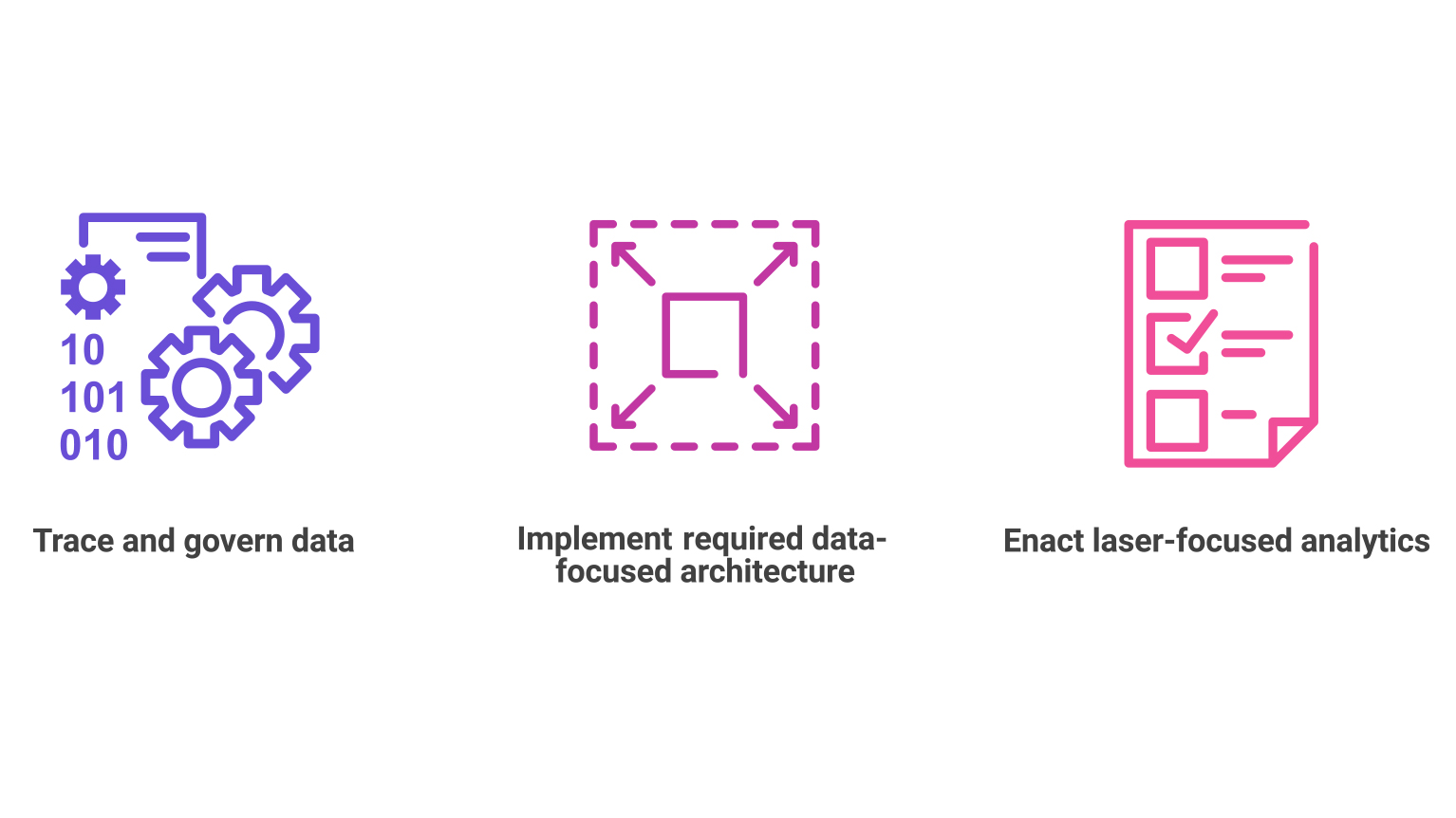 10
101
010

Trace and govern data

Implement required data-focused architecture

Enact laser-focused analytics