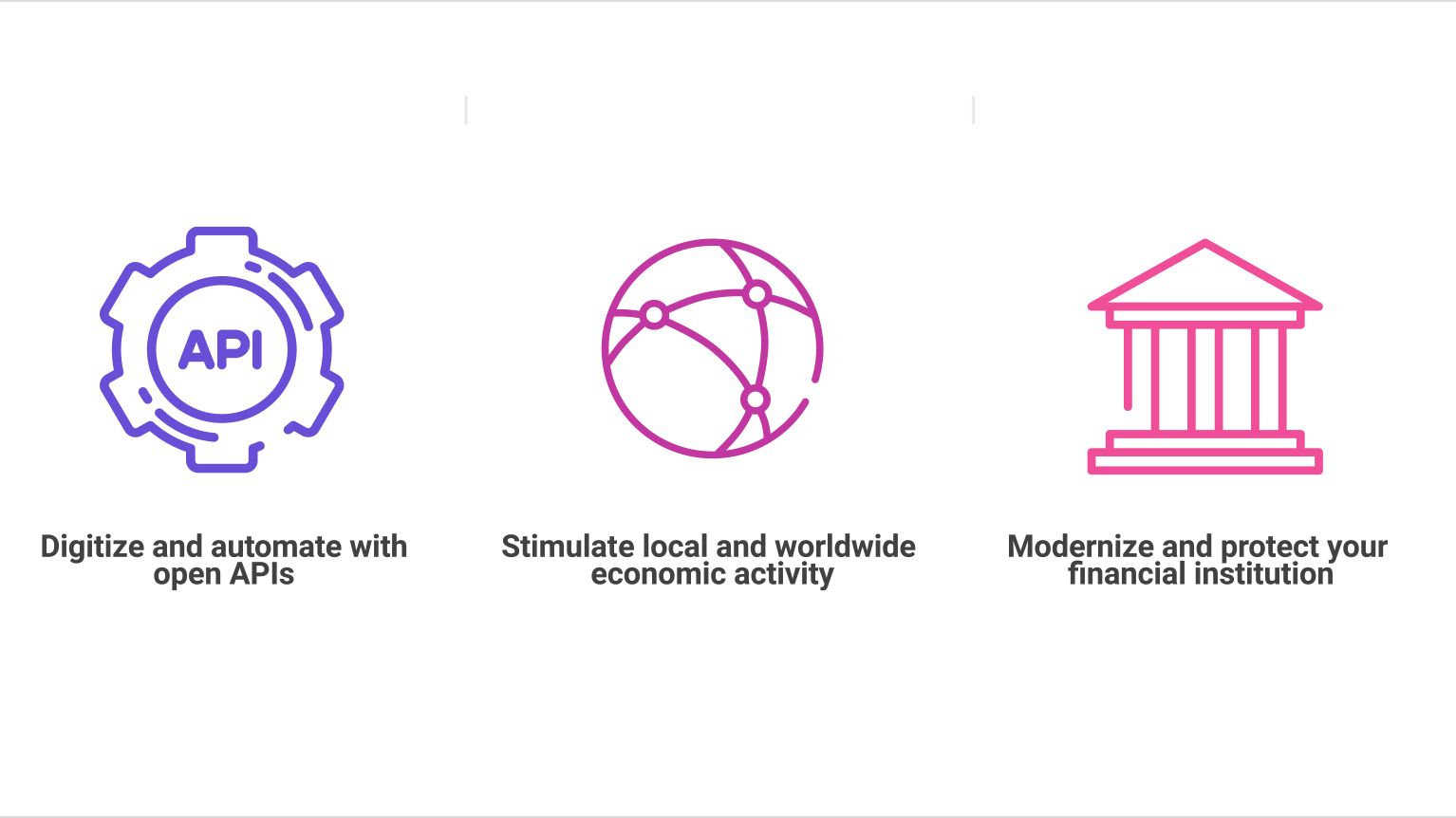 API

Digitize and automate with open APIs

Stimulate local and worldwide economic activity

Modernize and protect your financial institution