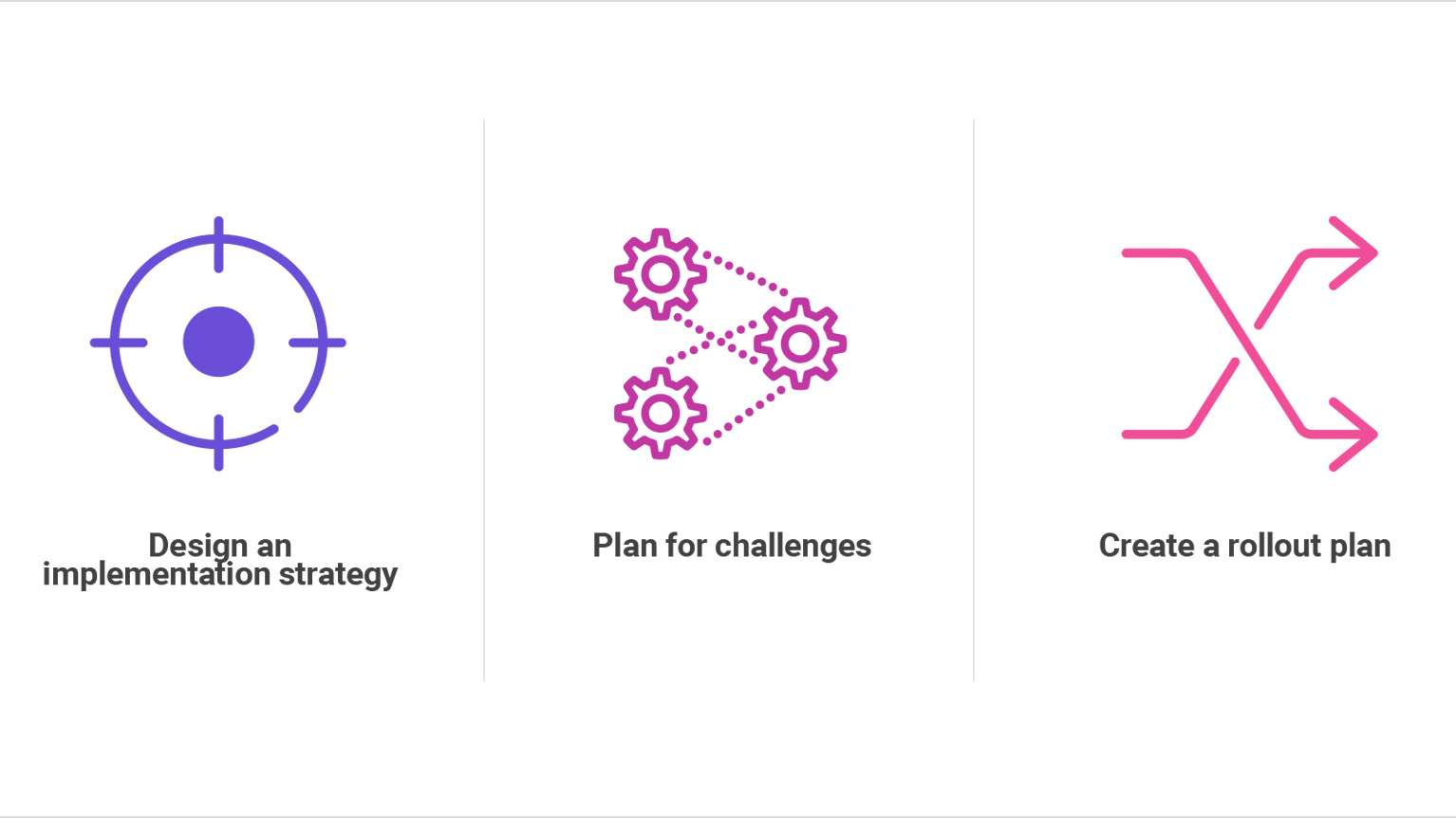 Design an implementation strategy

Plan for challenges

Create a rollout plan