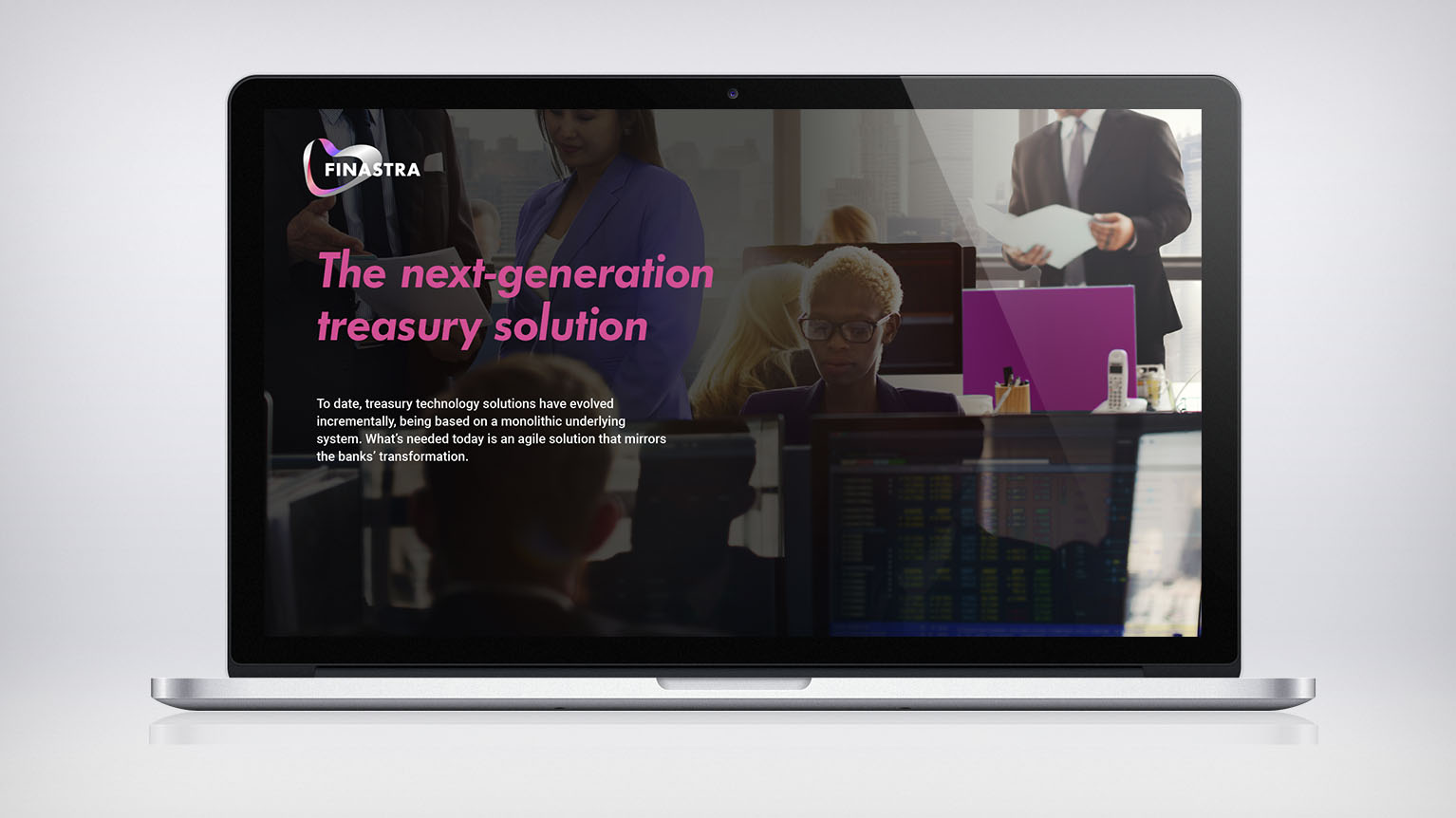 FINASTRA

The next-generation treasury solution

To date, treasury technology solutions have evolved incrementally, being based on a monolithic underlying system. What's needed today is an agile solution that mirrors the banks' transformation.