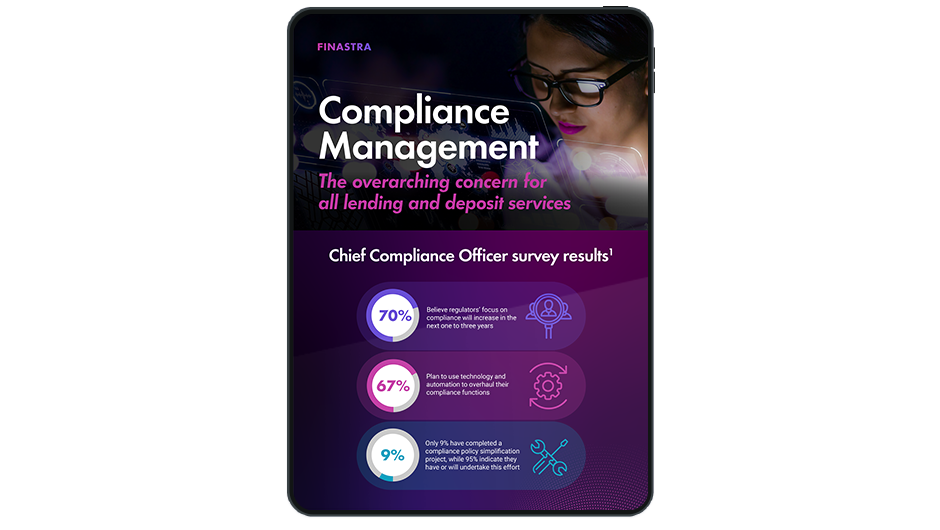 FINASTRA

Compliance Management

The overarching concern for all lending and deposit services

Chief Compliance Officer survey results$^1$

70%

Believe regulators' focus on compliance will increase in the next one to three years

67%

Plan to use technology and automation to overhaul their compliance functions

9%

Only 9% have completed a compliance policy simplification project, while 95% indicate they have or will undertake this effort